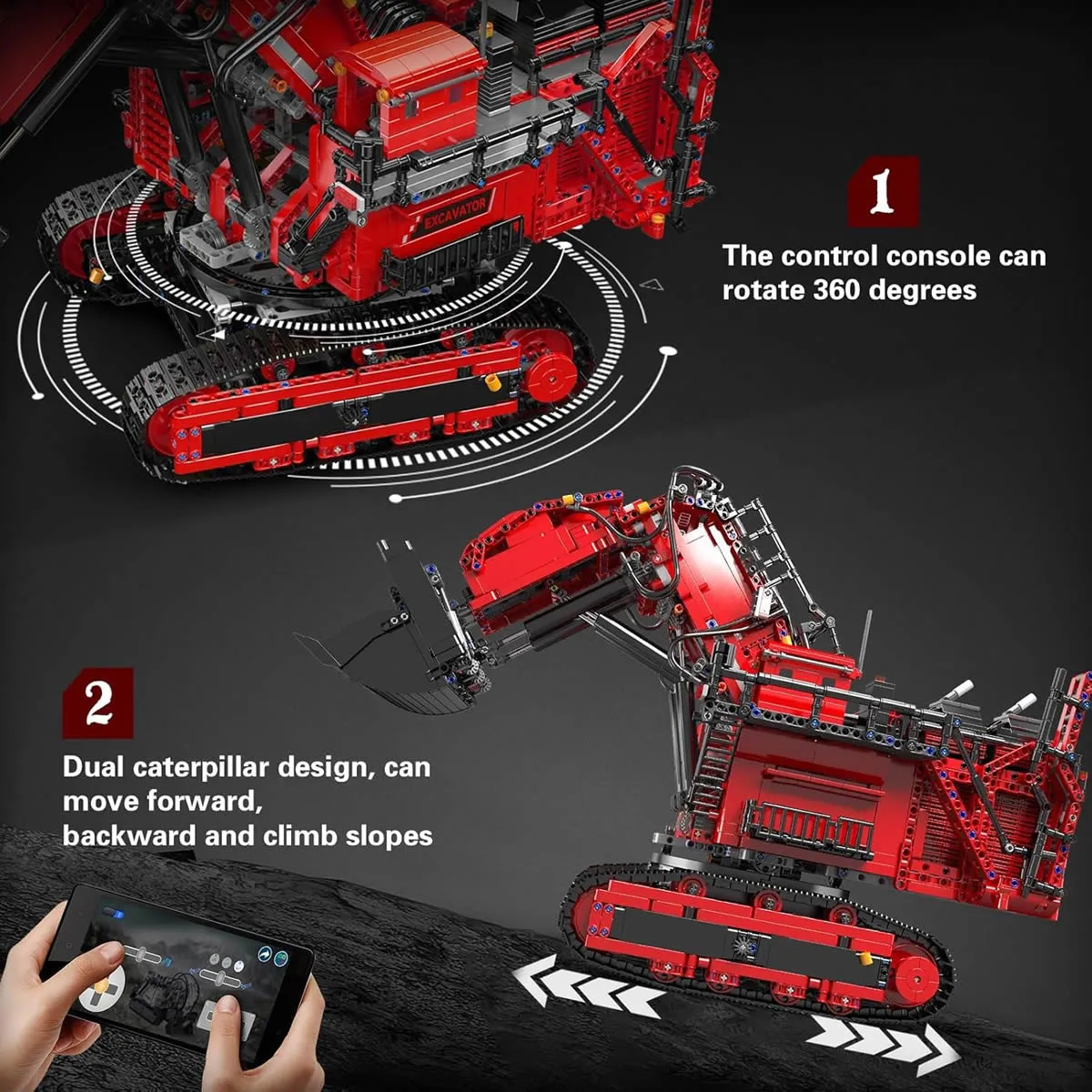 EXCAVATOR

1

The control console can rotate 360 degrees

2

Dual caterpillar design, can move forward, backward and climb slopes